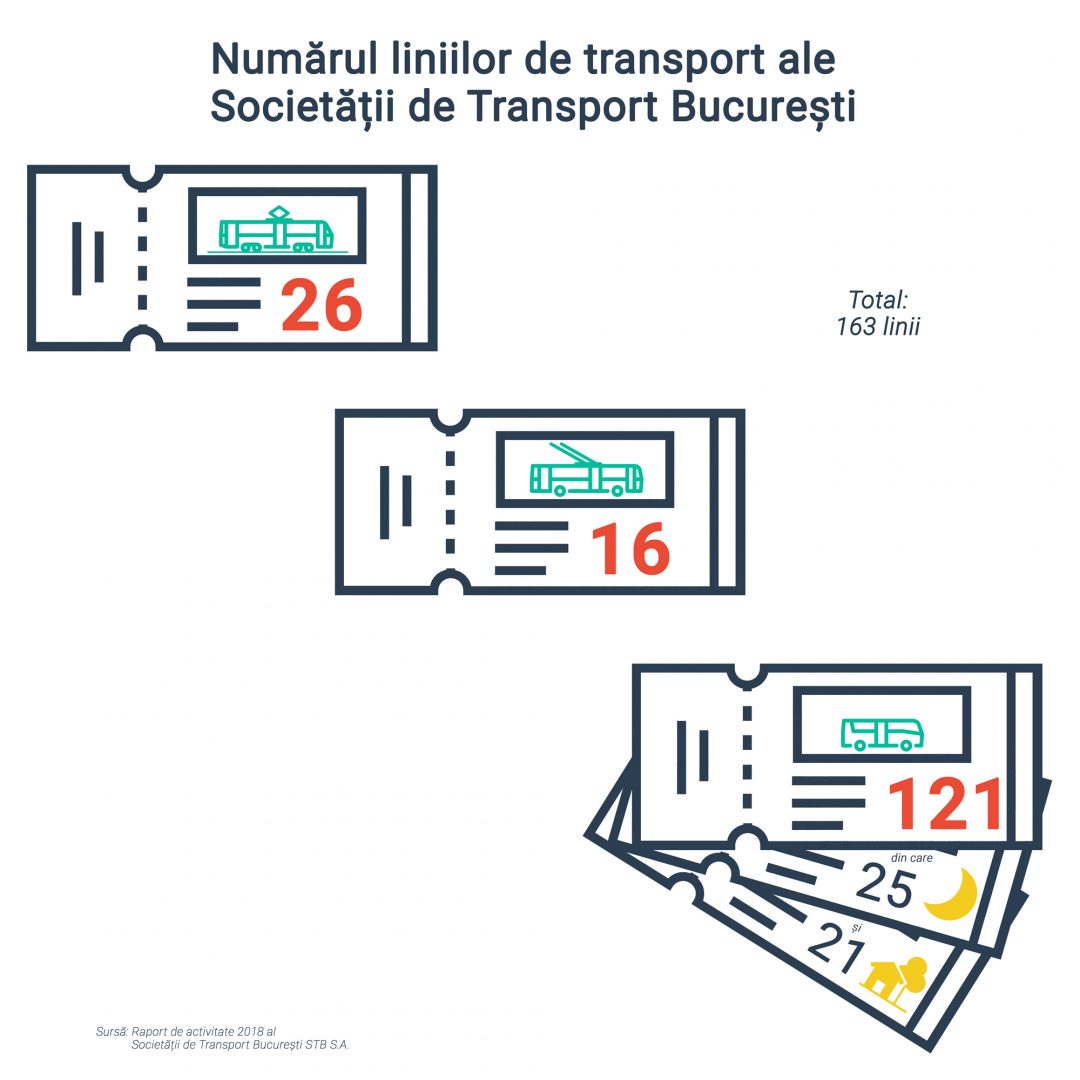 Numărul liniilor de transport ale Societății de Transport București

26

Total:
163 linii

16

121

din care
25

și
21

Sursă: Raport de activitate 2018 al
Societății de Transport București STB S.A.